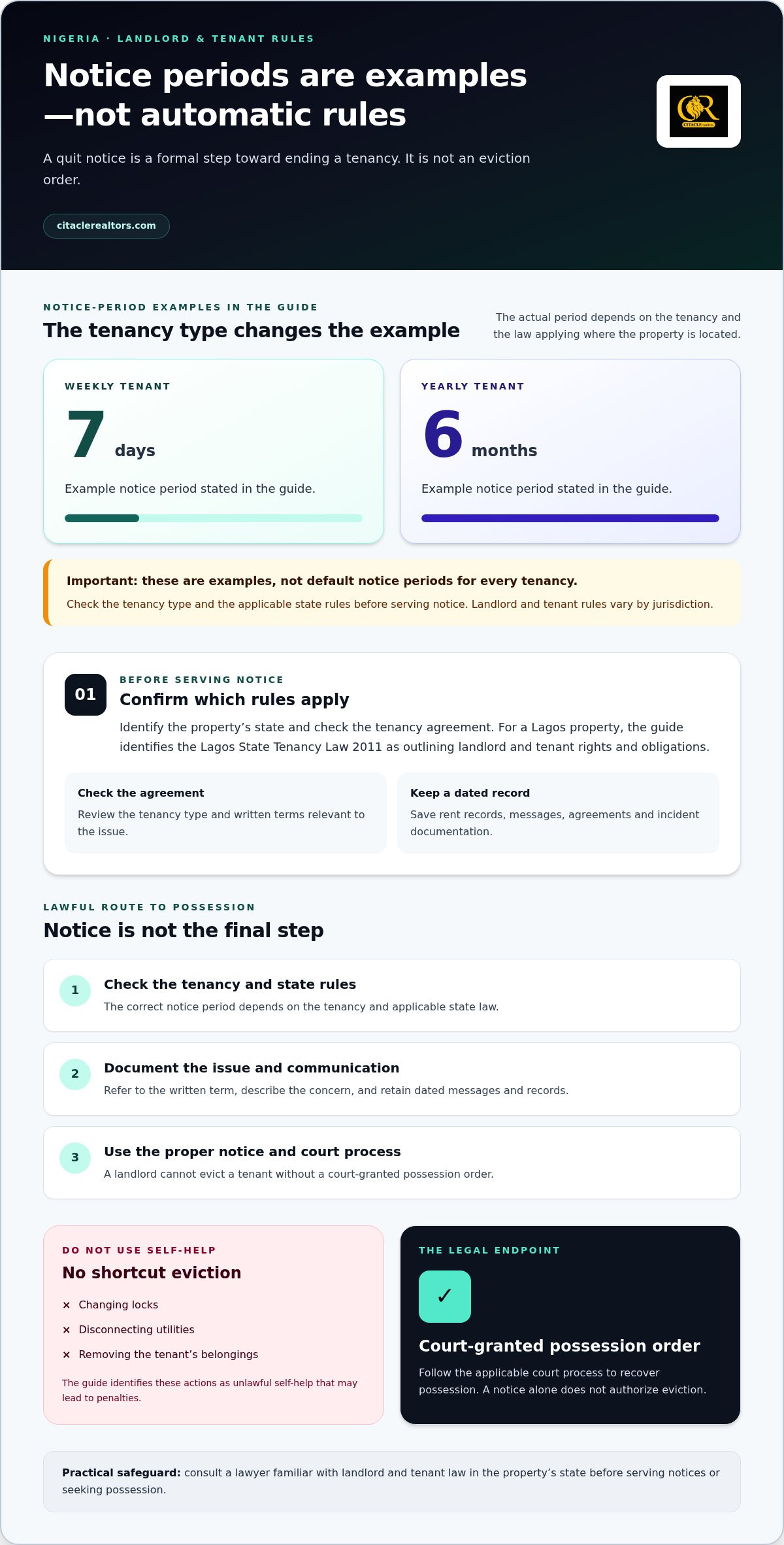 NIGERIA · LANDLORD & TENANT RULES

Notice periods are examples —not automatic rules

A quit notice is a formal step toward ending a tenancy. It is not an eviction order.

citaclerealtors.com

NOTICE-PERIOD EXAMPLES IN THE GUIDE

The tenancy type changes the example

The actual period depends on the tenancy and the law applying where the property is located.

WEEKLY TENANT

7 days

Example notice period stated in the guide.

YEARLY TENANT

6 months

Example notice period stated in the guide.

Important: these are examples, not default notice periods for every tenancy.

Check the tenancy type and the applicable state rules before serving notice. Landlord and tenant rules vary by jurisdiction.

01

BEFORE SERVING NOTICE

Confirm which rules apply

Identify the property's state and check the tenancy agreement. For a Lagos property, the guide identifies the Lagos State Tenancy Law 2011 as outlining landlord and tenant rights and obligations.

Check the agreement

Review the tenancy type and written terms relevant to the issue.

Keep a dated record

Save rent records, messages, agreements and incident documentation.

LAWFUL ROUTE TO POSSESSION

Notice is not the final step

1
Check the tenancy and state rules
The correct notice period depends on the tenancy and applicable state law.

2
Document the issue and communication
Refer to the written term, describe the concern, and retain dated messages and records.

3
Use the proper notice and court process
A landlord cannot evict a tenant without a court-granted possession order.

DO NOT USE SELF-HELP

No shortcut eviction

× Changing locks
× Disconnecting utilities
× Removing the tenant's belongings

The guide identifies these actions as unlawful self-help that may lead to penalties.

THE LEGAL ENDPOINT

✓

Court-granted possession order

Follow the applicable court process to recover possession. A notice alone does not authorize eviction.

Practical safeguard: consult a lawyer familiar with landlord and tenant law in the property's state before serving notices or seeking possession.